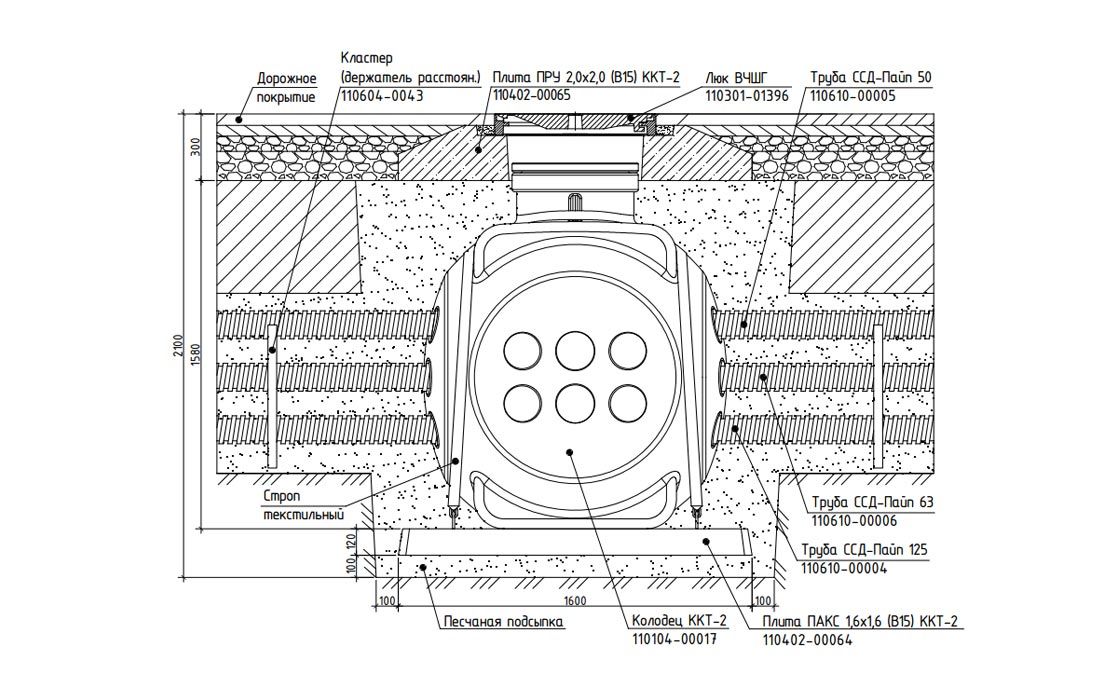 Дорожное покрытие

Кластер (держатель расстоян.) 110604-0043

Плита ПРУ 2,0х2,0 (В15) ККТ-2 110402-00065

Люк ВЧШГ 110301-01396

Труба ССД-Пайп 50 110610-00005

300

2100

1580

Строп текстильный

Труба ССД-Пайп 63 110610-00006

Труба ССД-Пайп 125 110610-00004

120

100

100

1600

100

Песчаная подсыпка

Колодец ККТ-2 110104-00017

Плита ПАКС 1,6х1,6 (В15) ККТ-2 110402-00064